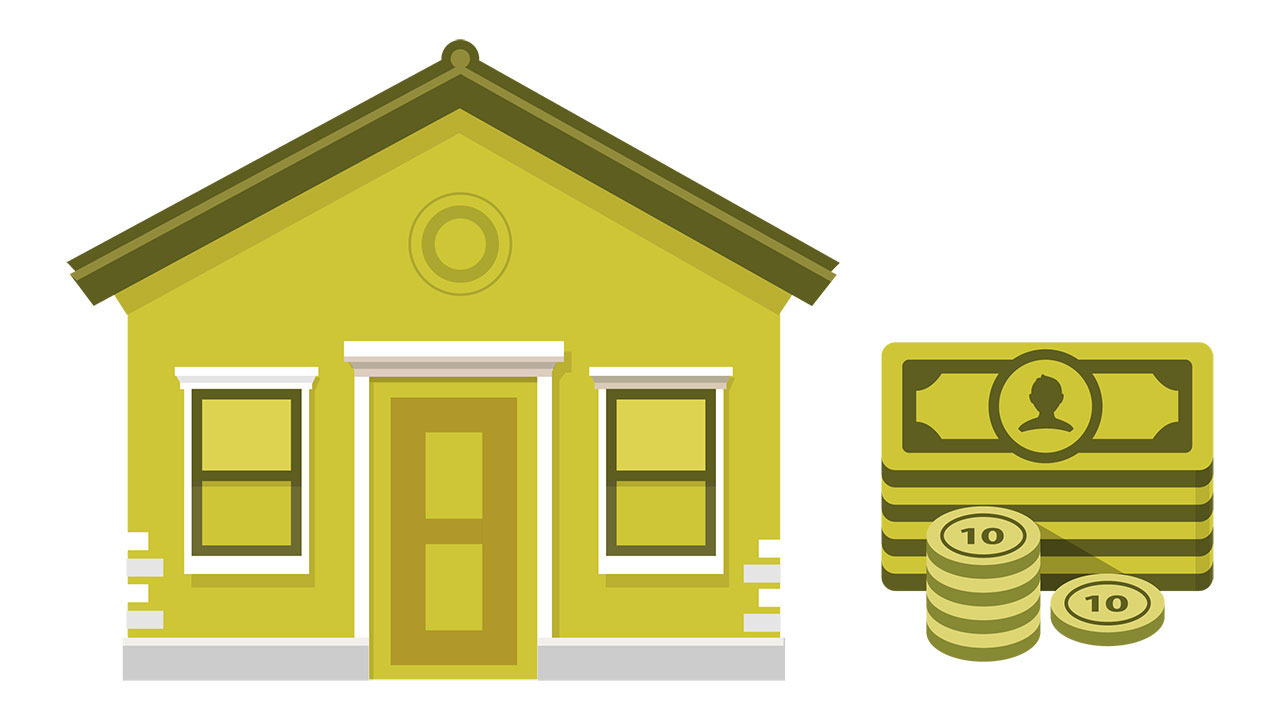 10
10